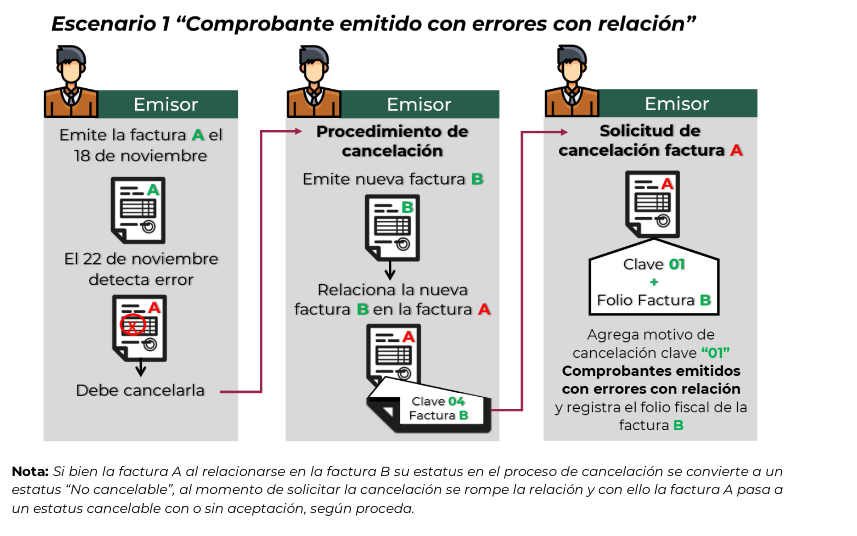 Escenario 1 “Comprobante emitido con errores con relación”

Emisor

Emite la factura A el 18 de noviembre

A

El 22 de noviembre detecta error

A

X

Debe cancelarla

Emisor

Procedimiento de cancelación

Emite nueva factura B

B

Relaciona la nueva factura B en la factura A

A

Clave 04
Factura B

Emisor

Solicitud de cancelación factura A

A

Clave 01
+
Folio Factura B

Agrega motivo de cancelación clave “01” Comprobantes emitidos con errores con relación y registra el folio fiscal de la factura B

Nota: Si bien la factura A al relacionarse en la factura B su estatus en el proceso de cancelación se convierte a un estatus “No cancelable”, al momento de solicitar la cancelación se rompe la relación y con ello la factura A pasa a un estatus cancelable con o sin aceptación, según proceda.